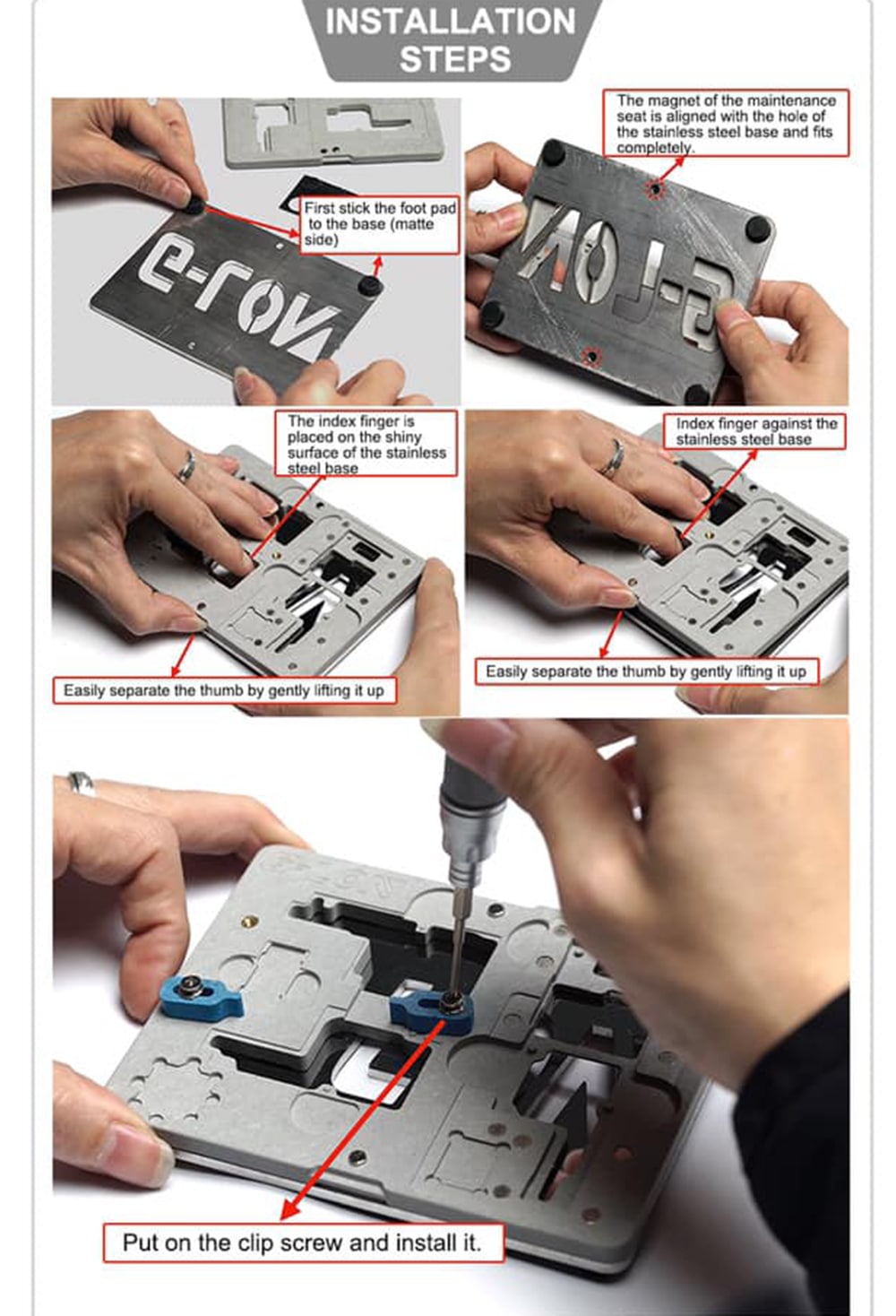 INSTALLATION STEPS

First stick the foot pad to the base (matte side)

e-LON

The magnet of the maintenance seat is aligned with the hole of the stainless steel base and fits completely.

e-LON

The index finger is placed on the shiny surface of the stainless steel base

Easily separate the thumb by gently lifting it up

Index finger against the stainless steel base

Easily separate the thumb by gently lifting it up

Put on the clip screw and install it.