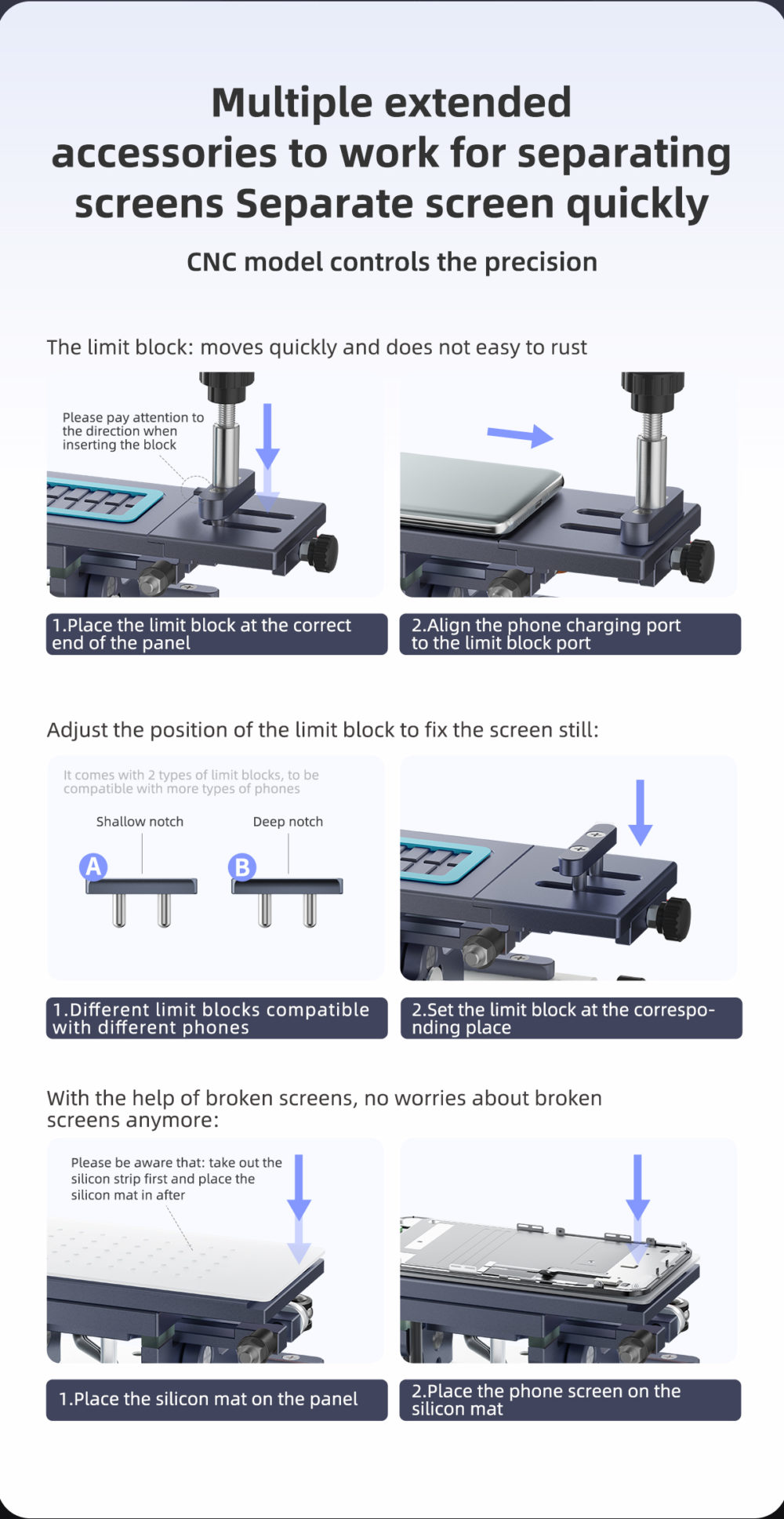 Multiple extended accessories to work for separating screens Separate screen quickly

CNC model controls the precision

The limit block: moves quickly and does not easy to rust

Please pay attention to the direction when inserting the block

1.Place the limit block at the correct end of the panel

2.Align the phone charging port to the limit block port

Adjust the position of the limit block to fix the screen still:

It comes with 2 types of limit blocks, to be compatible with more types of phones

Shallow notch

Deep notch

A

B

1.Different limit blocks compatible with different phones

2.Set the limit block at the corresponding place

With the help of broken screens, no worries about broken screens anymore:

Please be aware that: take out the silicon strip first and place the silicon mat in after

1.Place the silicon mat on the panel

2.Place the phone screen on the silicon mat