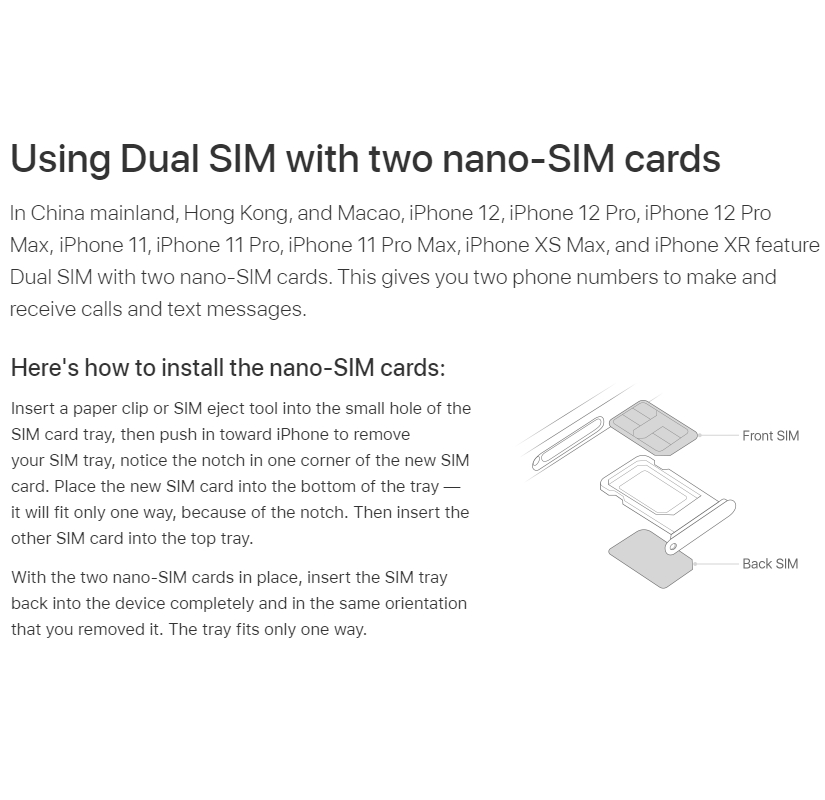 Using Dual SIM with two nano-SIM cards

In China mainland, Hong Kong, and Macao, iPhone 12, iPhone 12 Pro, iPhone 12 Pro Max, iPhone 11, iPhone 11 Pro, iPhone 11 Pro Max, iPhone XS Max, and iPhone XR feature Dual SIM with two nano-SIM cards. This gives you two phone numbers to make and receive calls and text messages.

Here's how to install the nano-SIM cards:

Insert a paper clip or SIM eject tool into the small hole of the SIM card tray, then push in toward iPhone to remove your SIM tray, notice the notch in one corner of the new SIM card. Place the new SIM card into the bottom of the tray — it will fit only one way, because of the notch. Then insert the other SIM card into the top tray.

With the two nano-SIM cards in place, insert the SIM tray back into the device completely and in the same orientation that you removed it. The tray fits only one way.

Front SIM

Back SIM